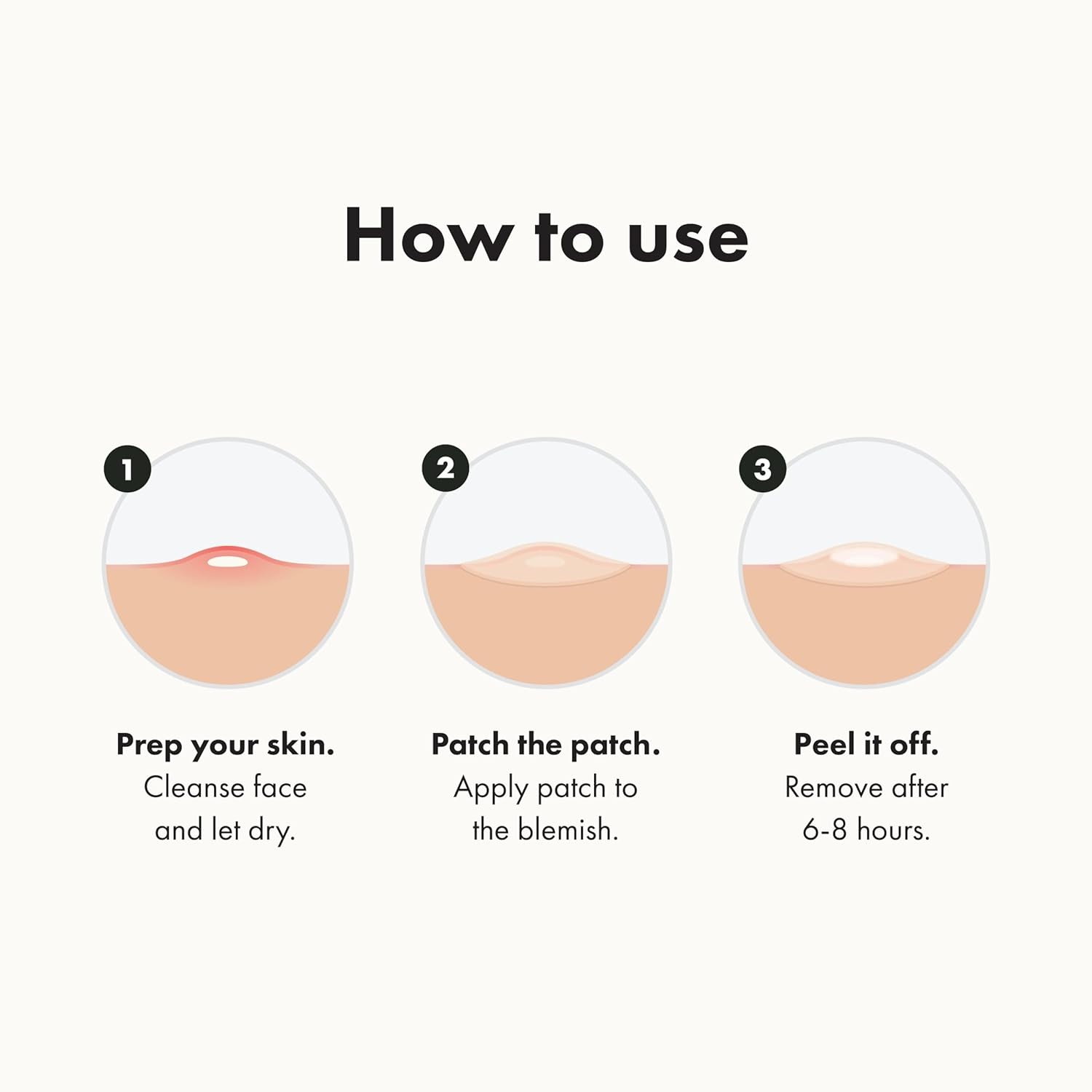 How to use

1

Prep your skin.
Cleanse face and let dry.

2

Patch the patch.
Apply patch to the blemish.

3

Peel it off.
Remove after 6-8 hours.